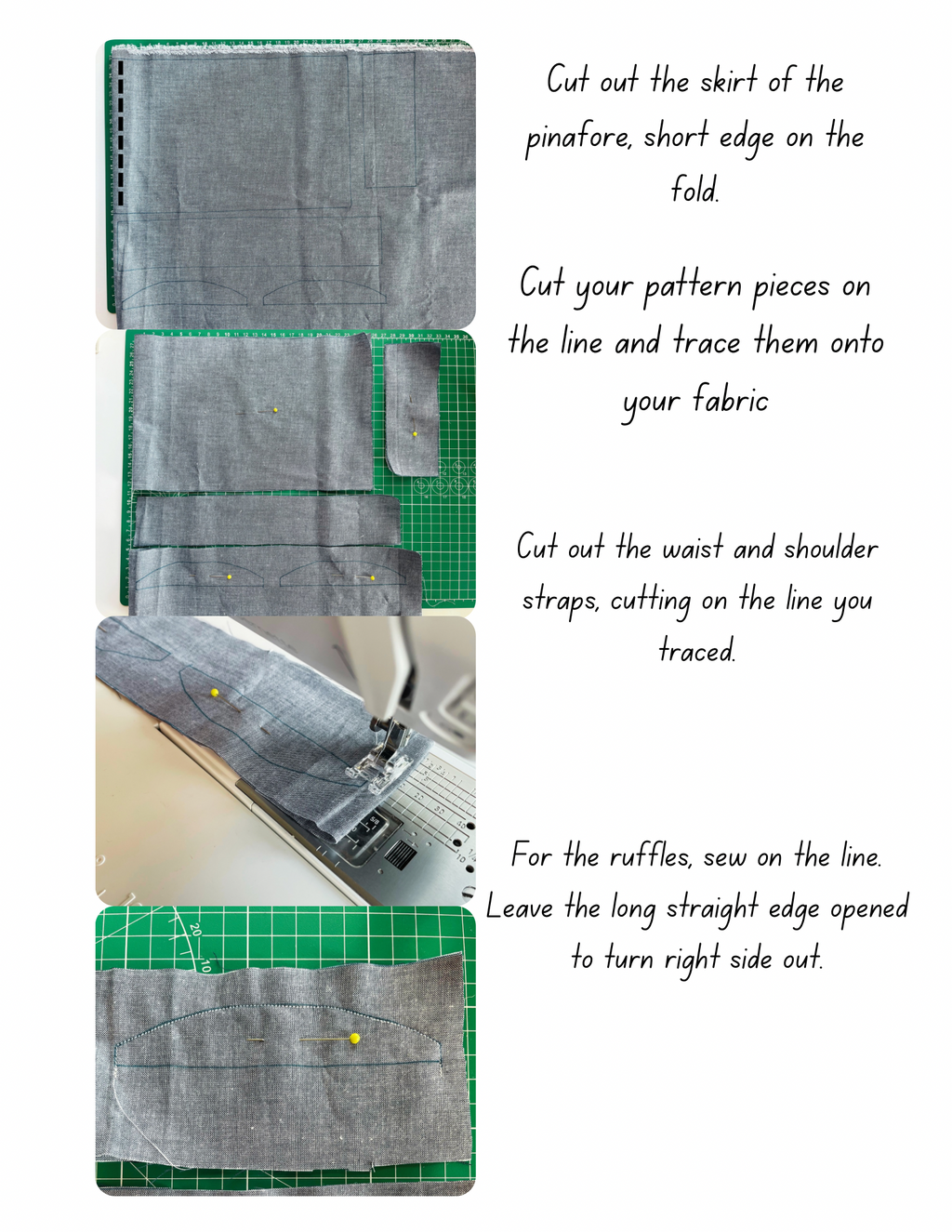 Cut out the skirt of the pinafore, short edge on the fold.

Cut your pattern pieces on the line and trace them onto your fabric

Cut out the waist and shoulder straps, cutting on the line you traced.

For the ruffles, sew on the line. Leave the long straight edge opened to turn right side out.